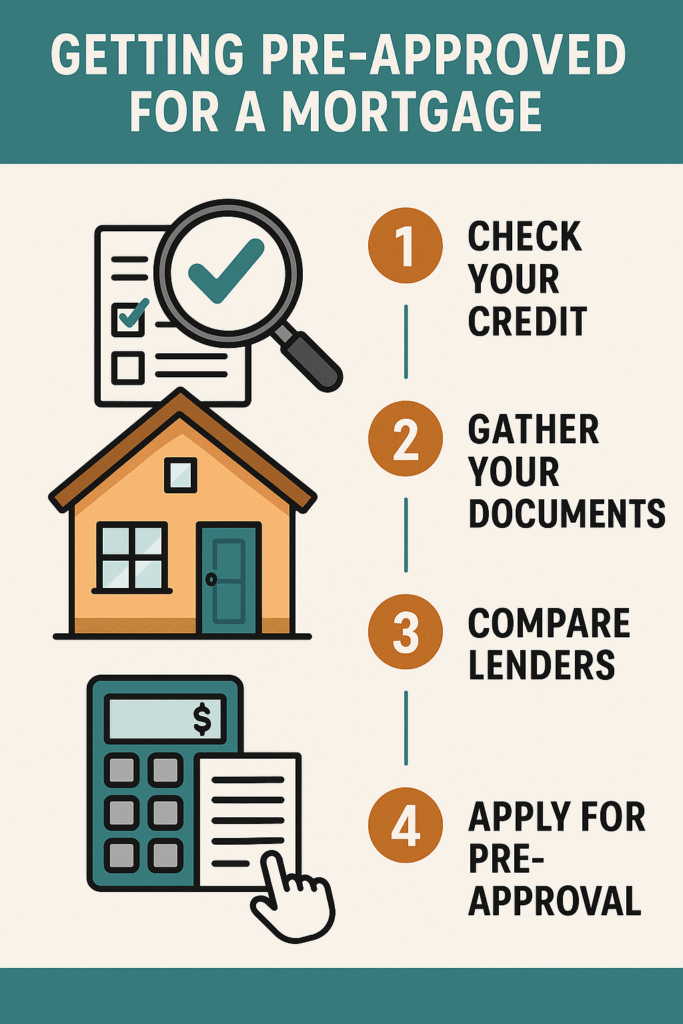 GETTING PRE-APPROVED FOR A MORTGAGE

$

1 CHECK YOUR CREDIT

2 GATHER YOUR DOCUMENTS

3 COMPARE LENDERS

4 APPLY FOR PRE-APPROVAL