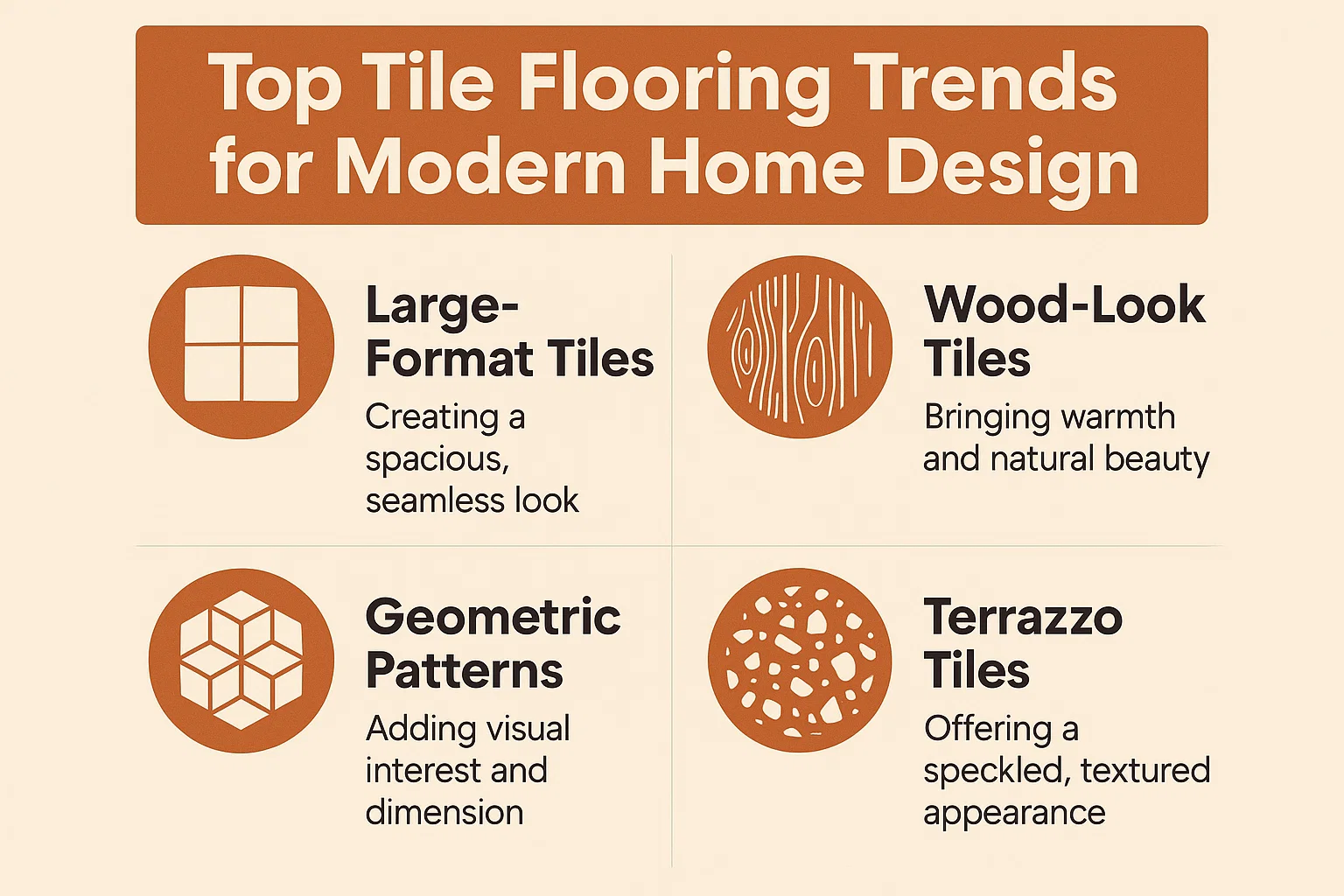 Top Tile Flooring Trends for Modern Home Design

Large-Format Tiles
Creating a spacious, seamless look

Wood-Look Tiles
Bringing warmth and natural beauty

Geometric Patterns
Adding visual interest and dimension

Terrazzo Tiles
Offering a speckled, textured appearance