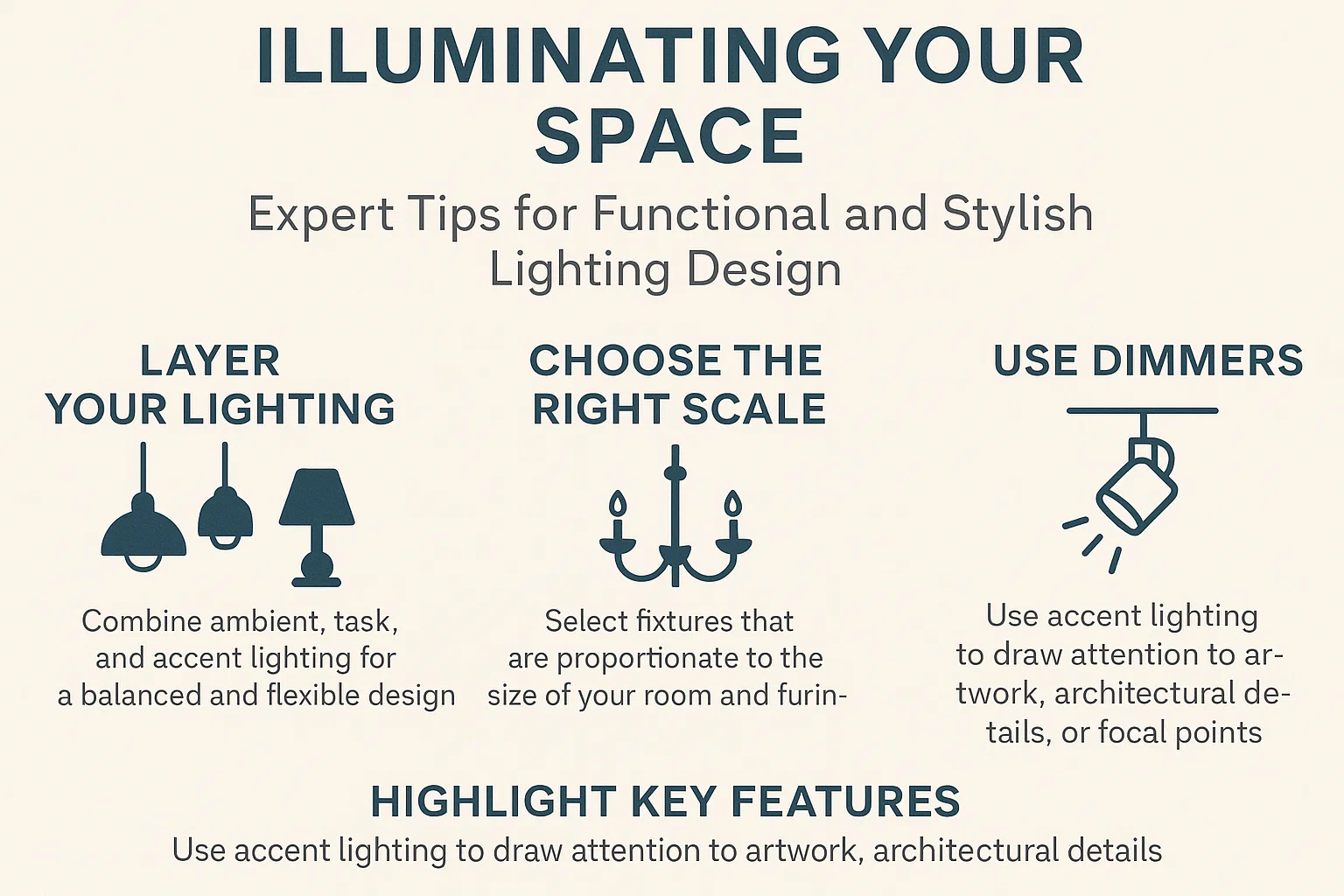 ILLUMINATING YOUR SPACE

Expert Tips for Functional and Stylish Lighting Design

LAYER YOUR LIGHTING

Combine ambient, task, and accent lighting for a balanced and flexible design

CHOOSE THE RIGHT SCALE

Select fixtures that are proportionate to the size of your room and furin-

USE DIMMERS

Use accent lighting to draw attention to artwork, architectural details, or focal points

HIGHLIGHT KEY FEATURES

Use accent lighting to draw attention to artwork, architectural details