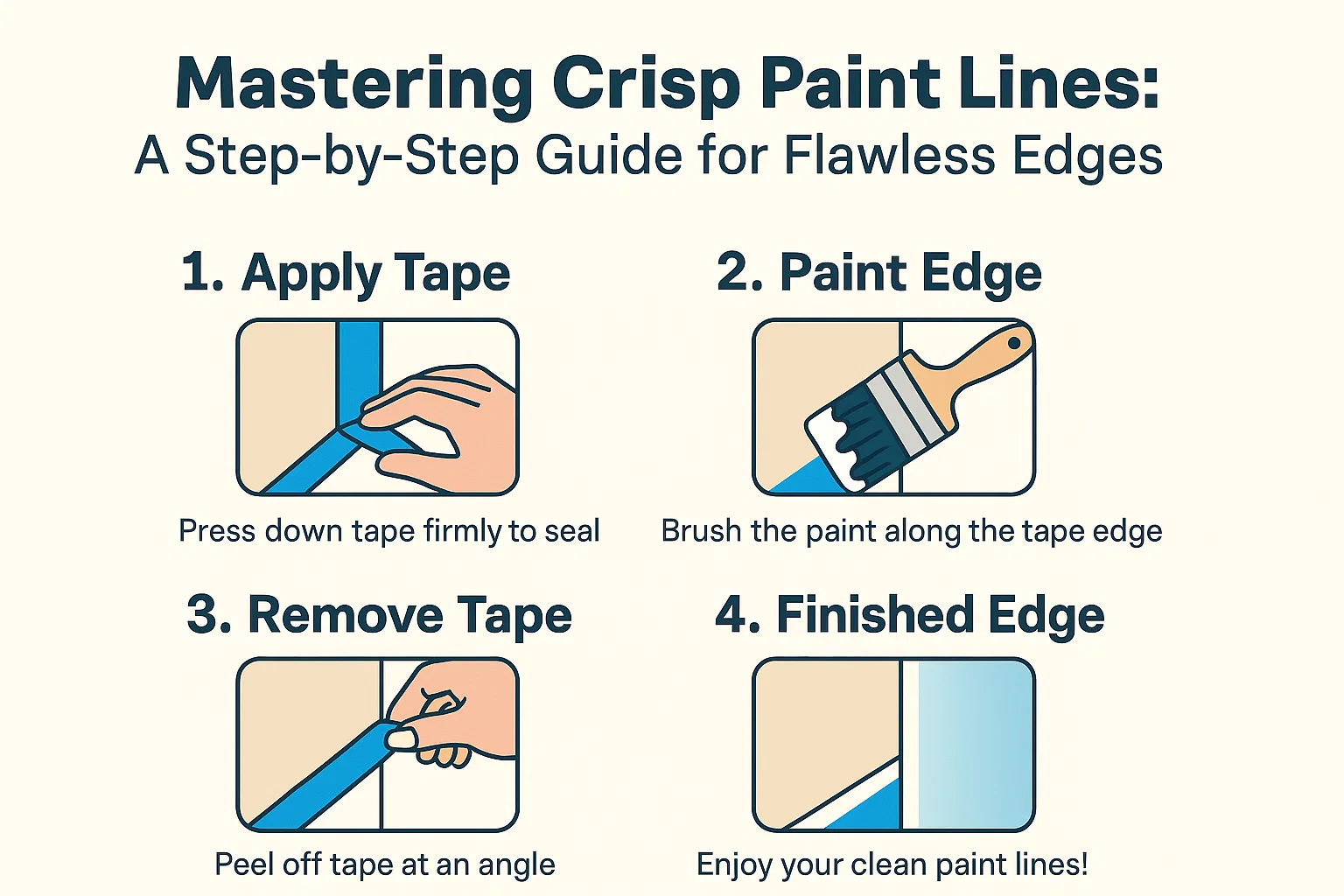 Mastering Crisp Paint Lines:
A Step-by-Step Guide for Flawless Edges

1. Apply Tape

Press down tape firmly to seal

2. Paint Edge

Brush the paint along the tape edge

3. Remove Tape

Peel off tape at an angle

4. Finished Edge

Enjoy your clean paint lines!