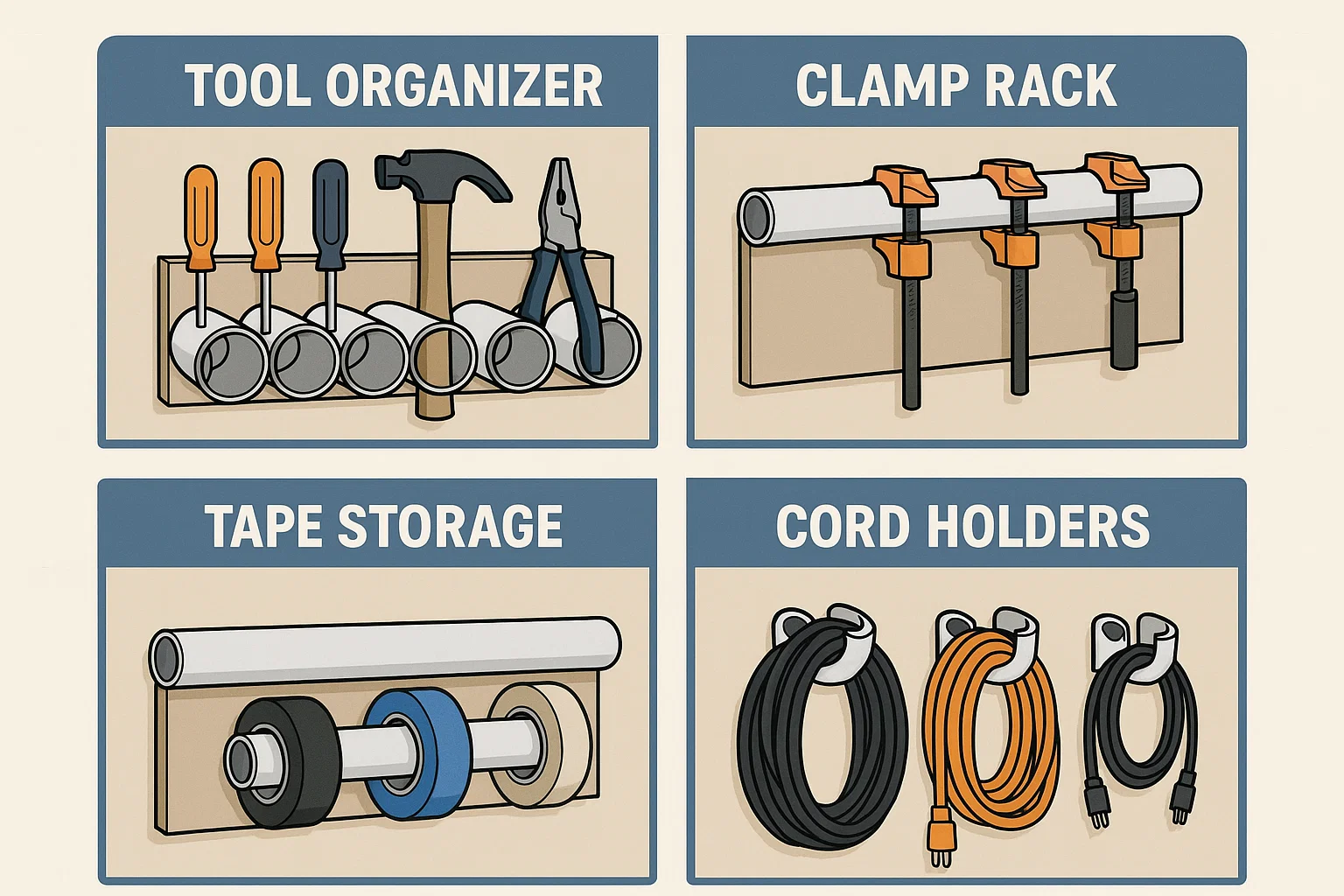 TOOL ORGANIZER

CLAMP RACK

TAPE STORAGE

CORD HOLDERS