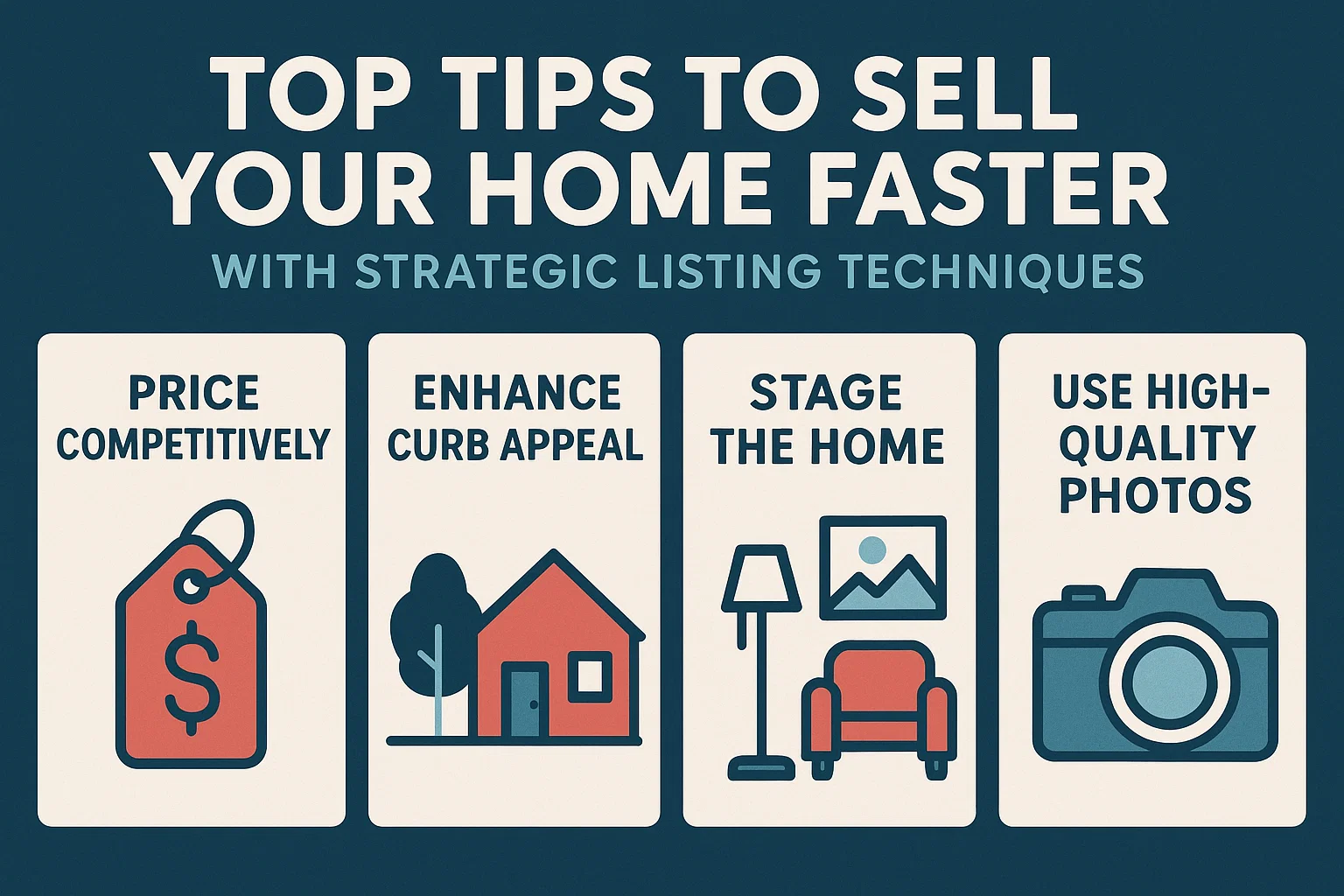 TOP TIPS TO SELL YOUR HOME FASTER

WITH STRATEGIC LISTING TECHNIQUES

PRICE COMPETITIVELY

$

ENHANCE CURB APPEAL

STAGE THE HOME

USE HIGH-QUALITY PHOTOS