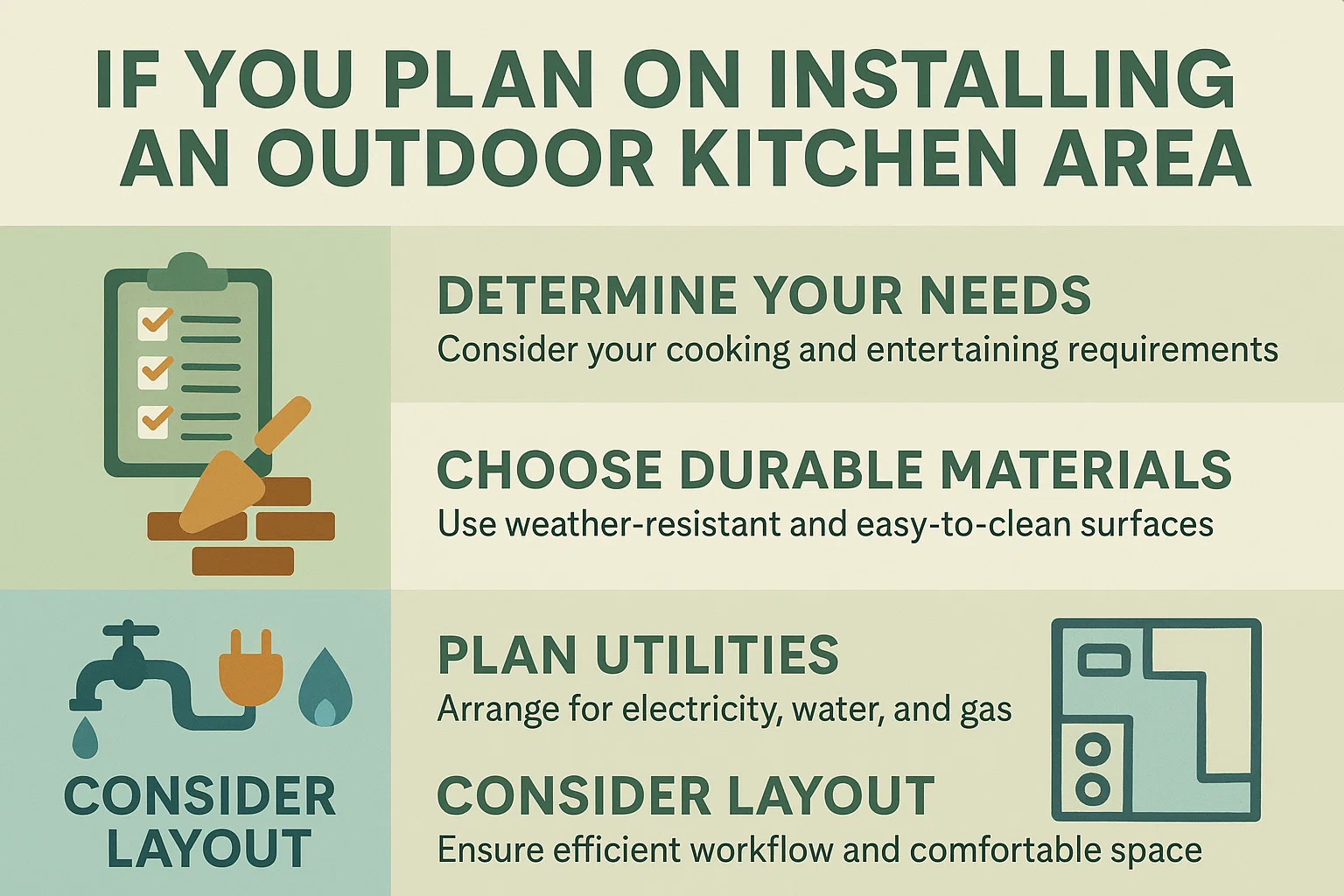 IF YOU PLAN ON INSTALLING AN OUTDOOR KITCHEN AREA

DETERMINE YOUR NEEDS
Consider your cooking and entertaining requirements

CHOOSE DURABLE MATERIALS
Use weather-resistant and easy-to-clean surfaces

CONSIDER LAYOUT

PLAN UTILITIES
Arrange for electricity, water, and gas

CONSIDER LAYOUT
Ensure efficient workflow and comfortable space