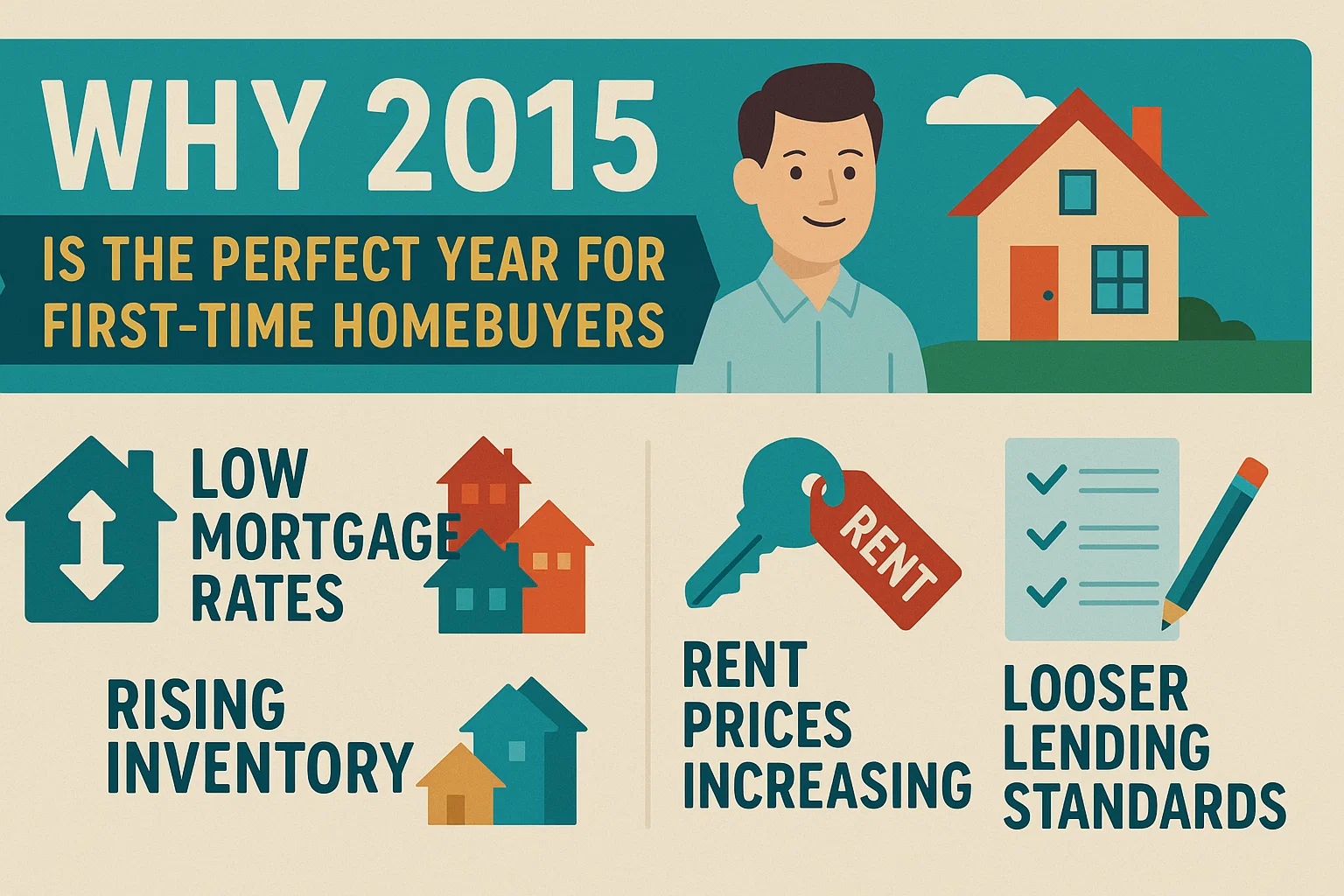 WHY 2015

IS THE PERFECT YEAR FOR FIRST-TIME HOMEBUYERS

LOW MORTGAGE RATES

RISING INVENTORY

RENT

RENT PRICES INCREASING

LOOSER LENDING STANDARDS