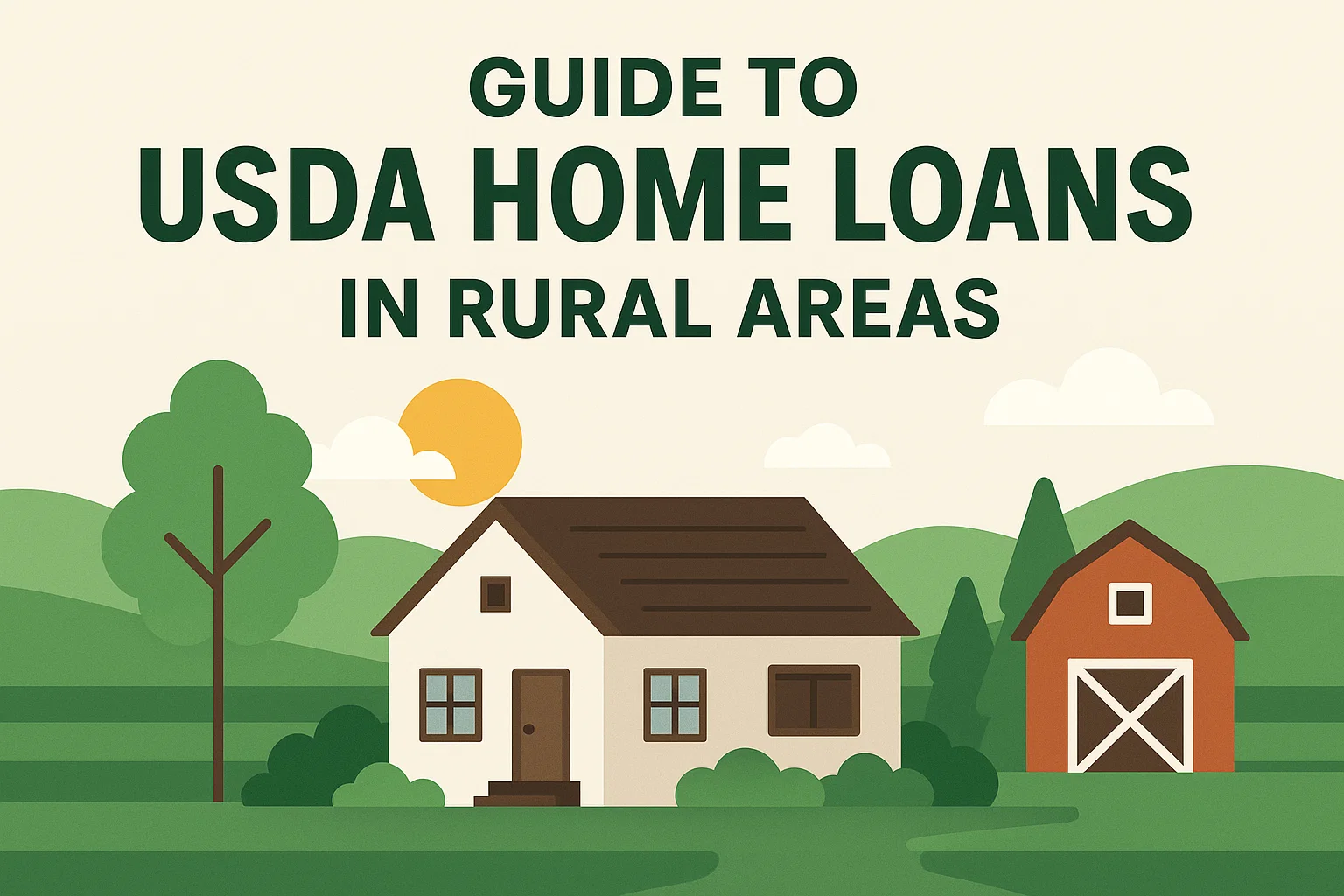 GUIDE TO
USDA HOME LOANS
IN RURAL AREAS