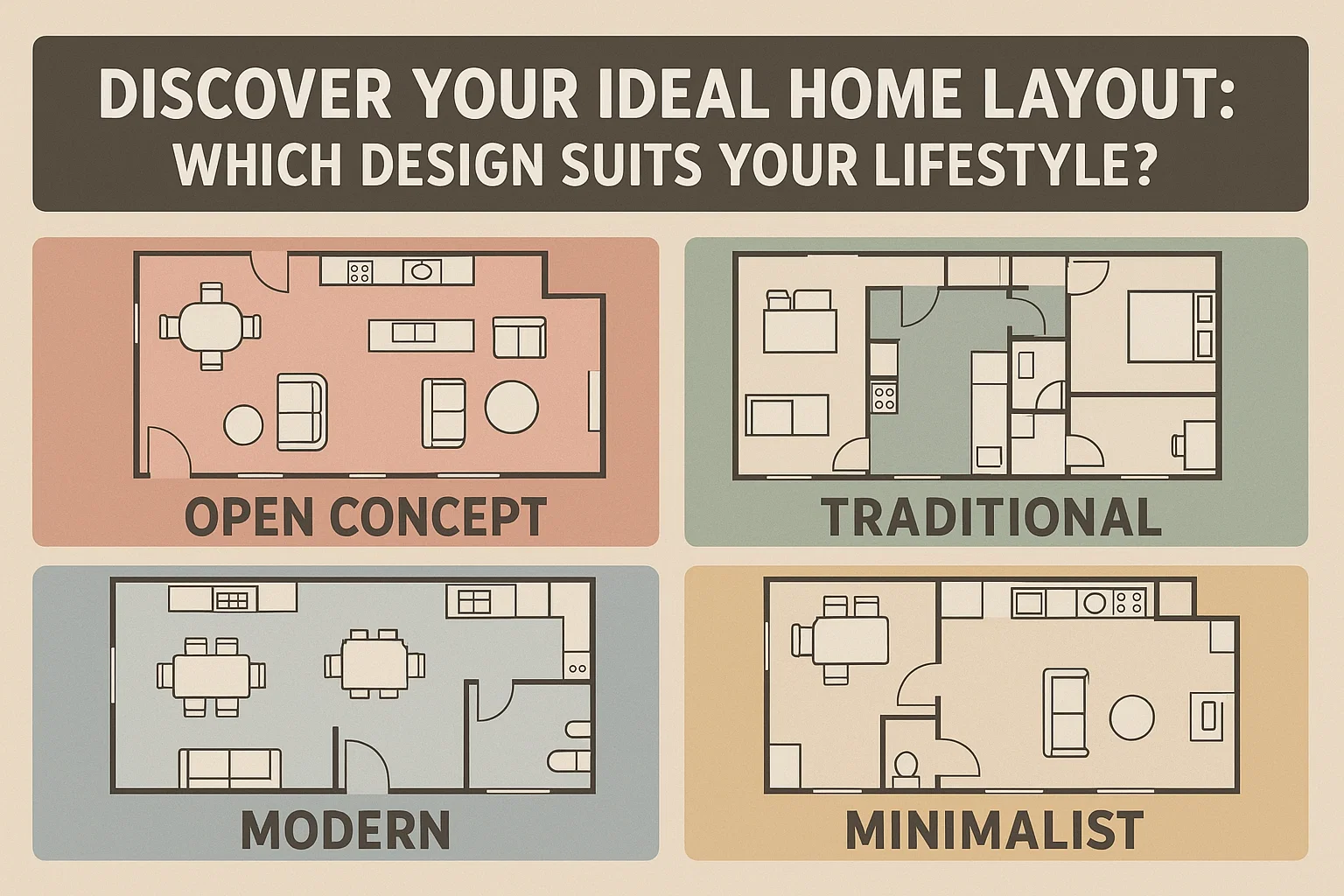 DISCOVER YOUR IDEAL HOME LAYOUT: WHICH DESIGN SUITS YOUR LIFESTYLE?

OPEN CONCEPT

TRADITIONAL

MODERN

MINIMALIST