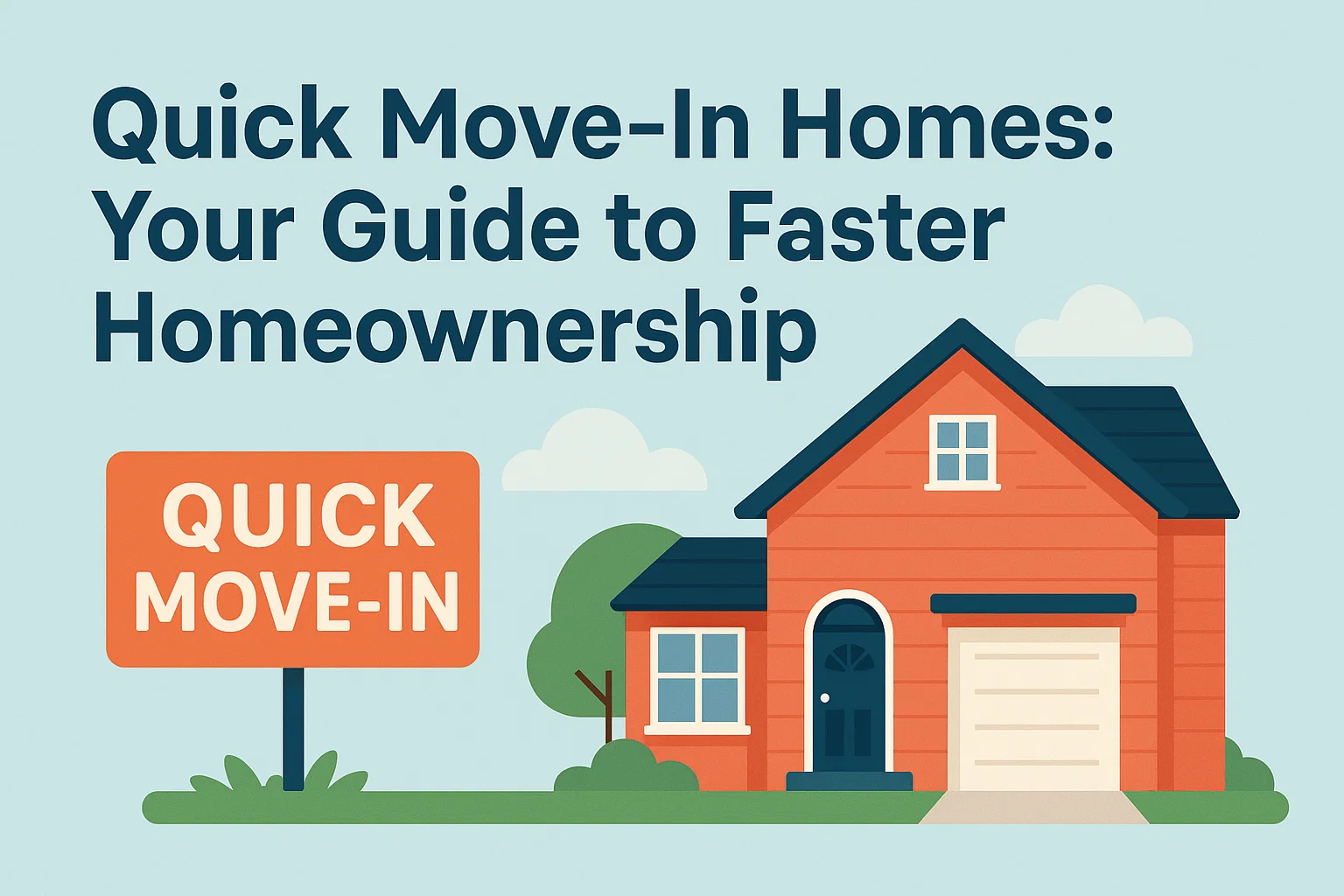 Quick Move-In Homes: Your Guide to Faster Homeownership

QUICK MOVE-IN